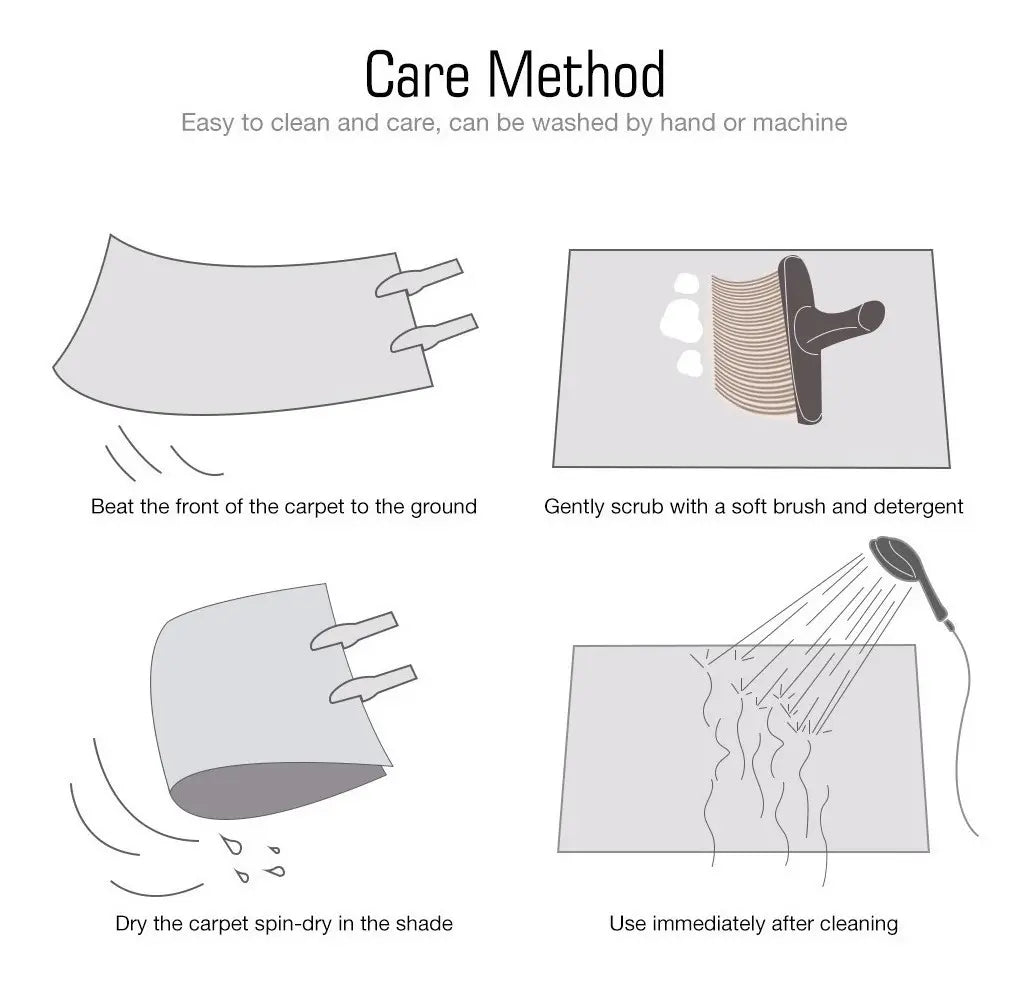 Care Method
Easy to clean and care, can be washed by hand or machine

Beat the front of the carpet to the ground

Gently scrub with a soft brush and detergent

Dry the carpet spin-dry in the shade

Use immediately after cleaning